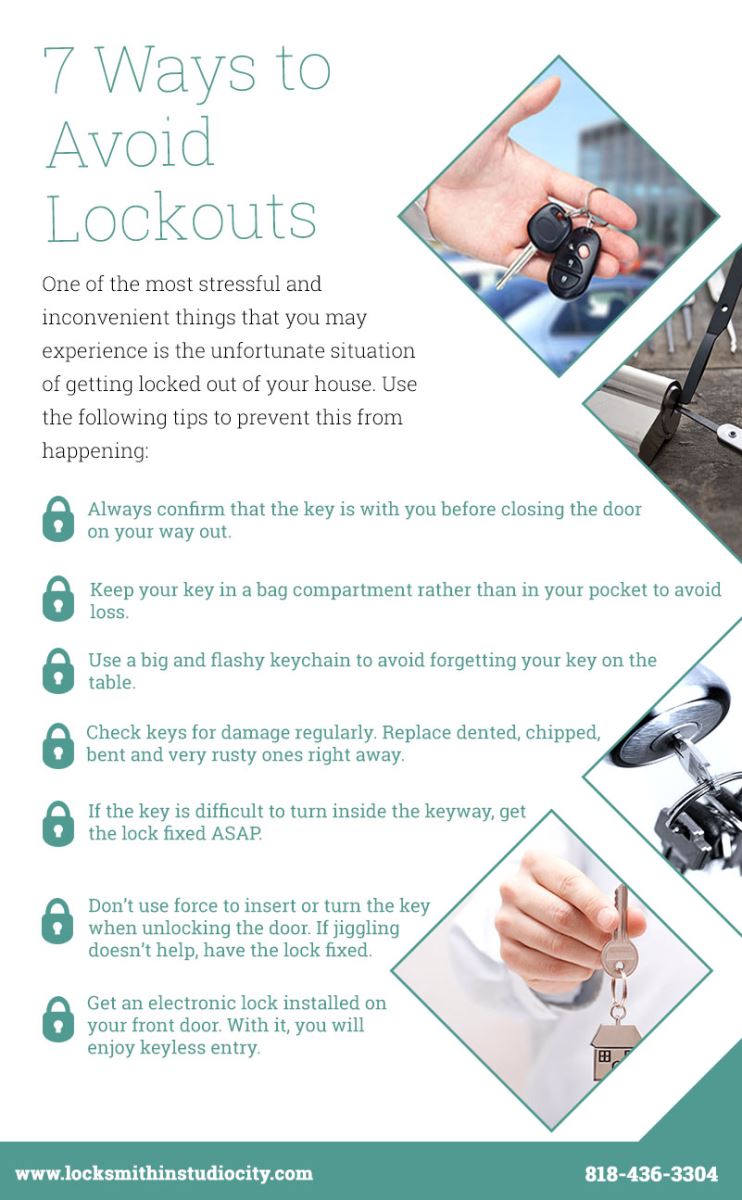 7 Ways to Avoid Lockouts

One of the most stressful and inconvenient things that you may experience is the unfortunate situation of getting locked out of your house. Use the following tips to prevent this from happening:

Always confirm that the key is with you before closing the door on your way out.

Keep your key in a bag compartment rather than in your pocket to avoid loss.

Use a big and flashy keychain to avoid forgetting your key on the table.

Check keys for damage regularly. Replace dented, chipped, bent and very rusty ones right away.

If the key is difficult to turn inside the keyway, get the lock fixed ASAP.

Don't use force to insert or turn the key when unlocking the door. If jiggling doesn't help, have the lock fixed.

Get an electronic lock installed on your front door. With it, you will enjoy keyless entry.

www.locksmithinstudiocity.com

818-436-3304